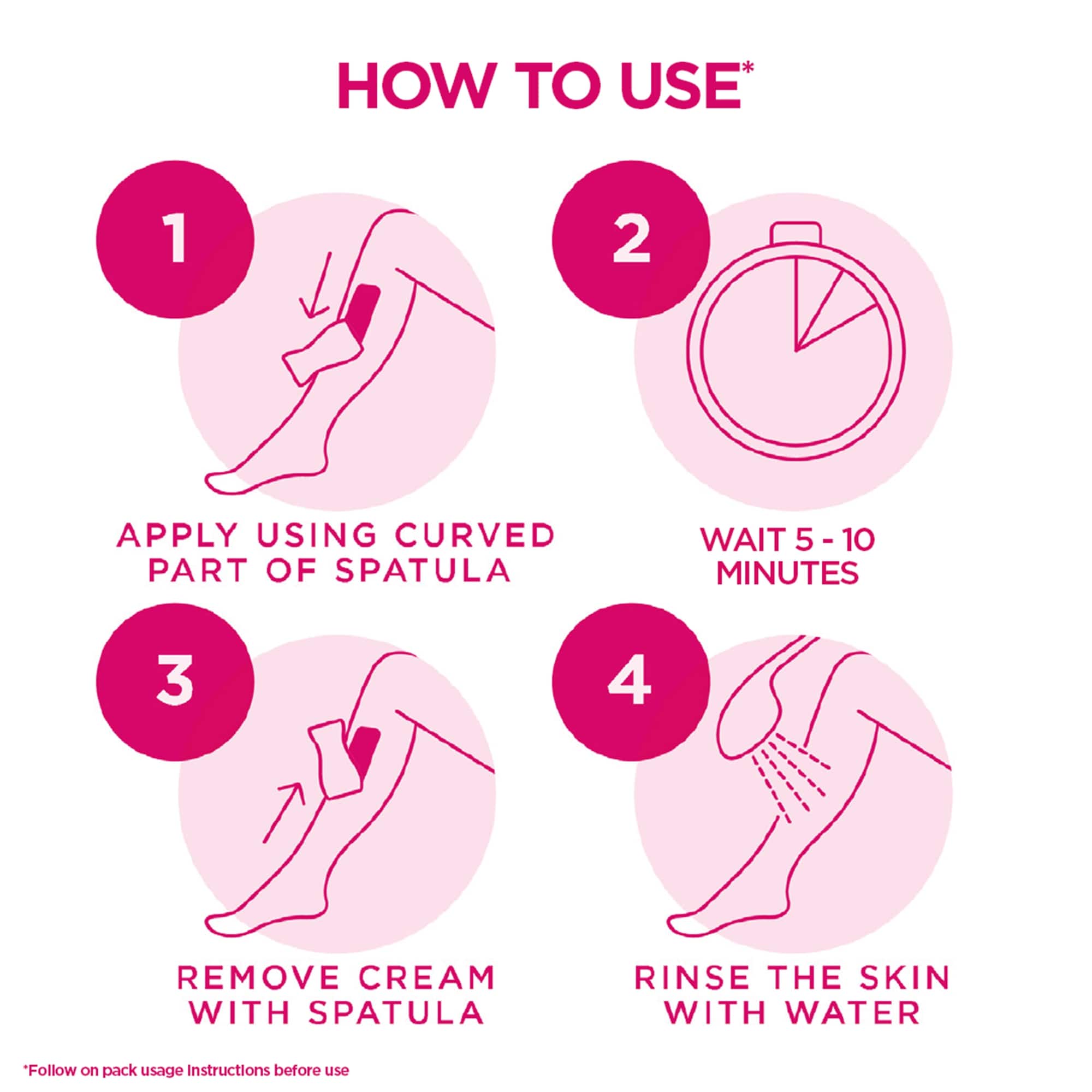 HOW TO USE*

1

APPLY USING CURVED PART OF SPATULA

2

WAIT 5 - 10 MINUTES

3

REMOVE CREAM WITH SPATULA

4

RINSE THE SKIN WITH WATER

*Follow on pack usage instructions before use