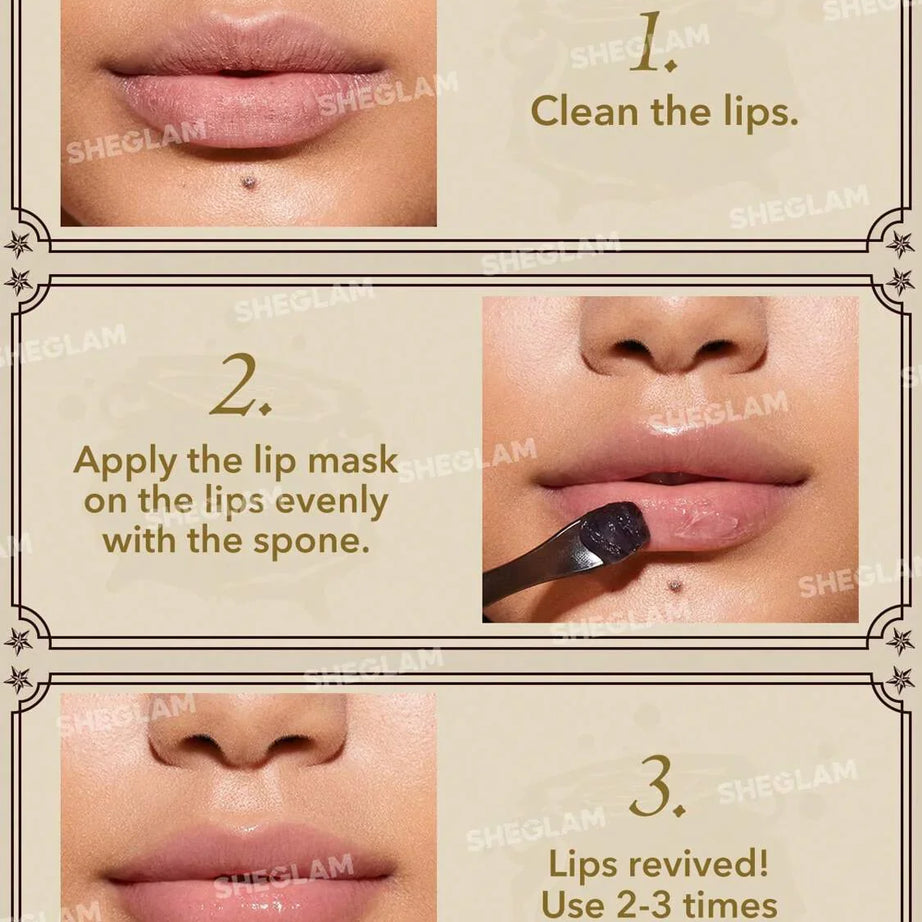 1.
Clean the lips.

2.
Apply the lip mask on the lips evenly with the spone.

3.
Lips revived! Use 2-3 times

SHEGLAM